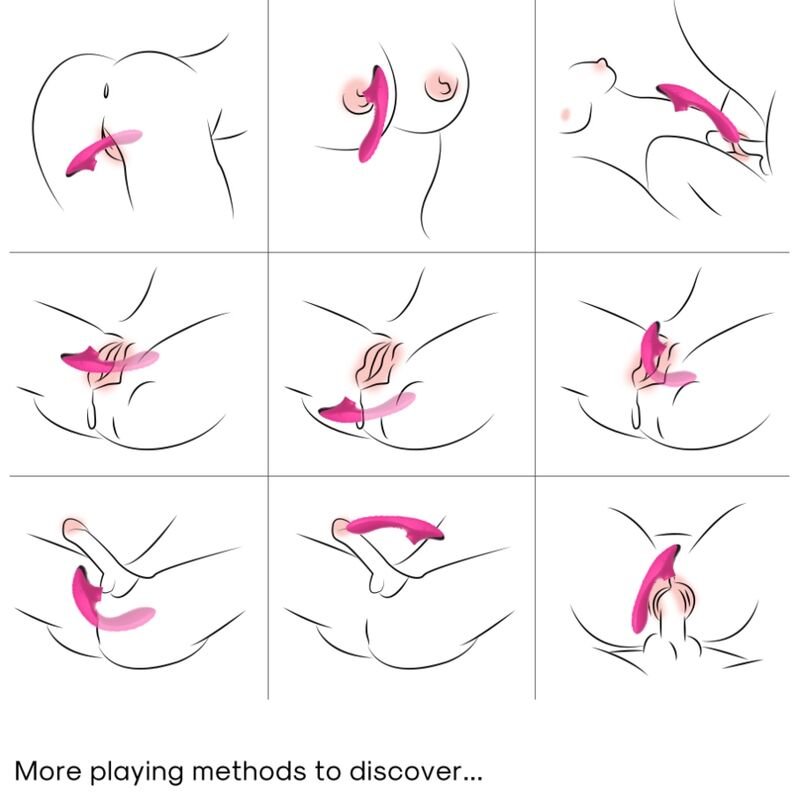 More playing methods to discover...